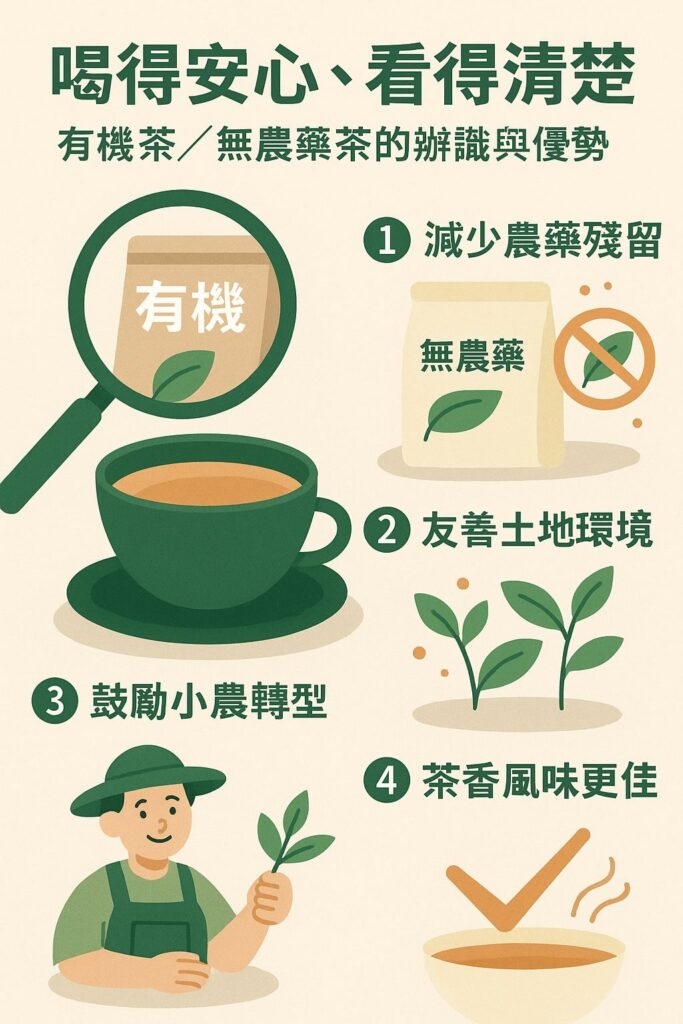 喝得安心、看得清楚

有機茶／無農藥茶的辨識與優勢

有機

1 減少農藥殘留

無農藥

2 友善土地環境

3 鼓勵小農轉型

4 茶香風味更佳